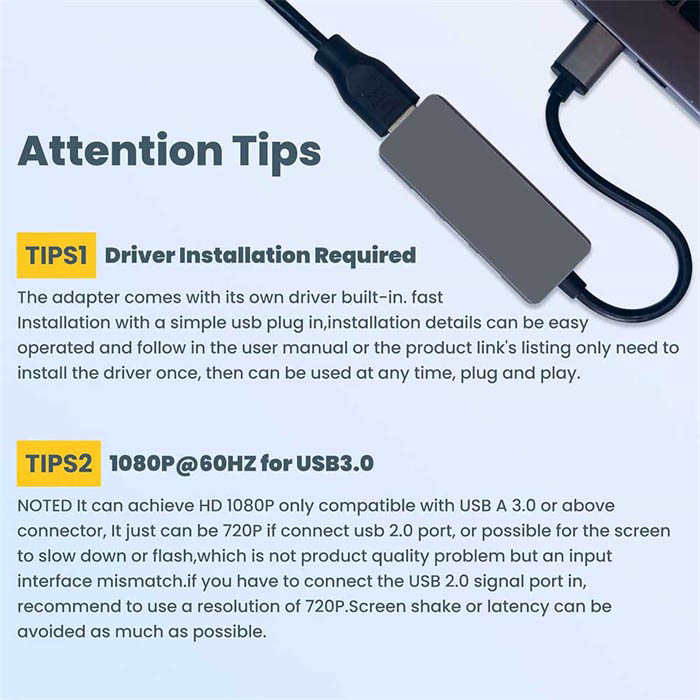 Attention Tips

TIPS1 Driver Installation Required

The adapter comes with its own driver built-in. fast Installation with a simple usb plug in,installation details can be easy operated and follow in the user manual or the product link's listing only need to install the driver once, then can be used at any time, plug and play.

TIPS2 1080P@60HZ for USB3.0

NOTED It can achieve HD 1080P only compatible with USB A 3.0 or above connector, It just can be 720P if connect usb 2.0 port, or possible for the screen to slow down or flash,which is not product quality problem but an input interface mismatch.if you have to connect the USB 2.0 signal port in, recommend to use a resolution of 720P.Screen shake or latency can be avoided as much as possible.